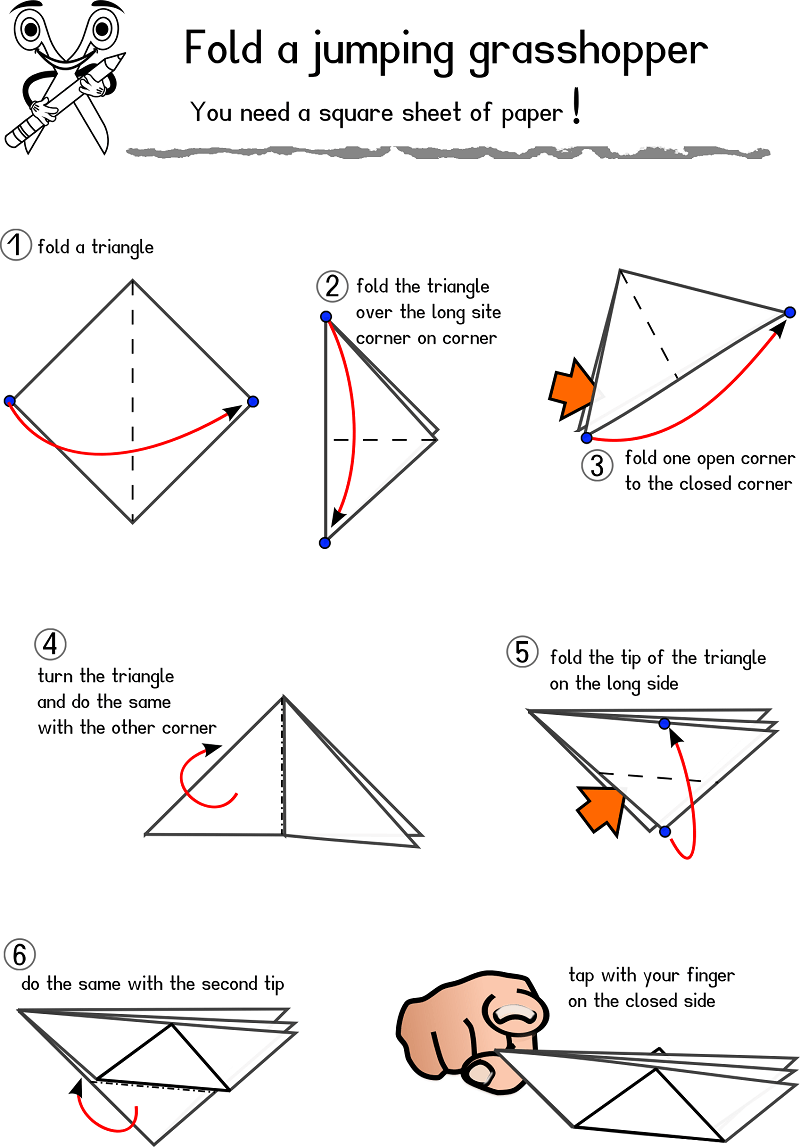 Fold a jumping grasshopper

You need a square sheet of paper !

1 fold a triangle

2 fold the triangle over the long site corner on corner

3 fold one open corner to the closed corner

4 turn the triangle and do the same with the other corner

5 fold the tip of the triangle on the long side

6 do the same with the second tip

tap with your finger on the closed side